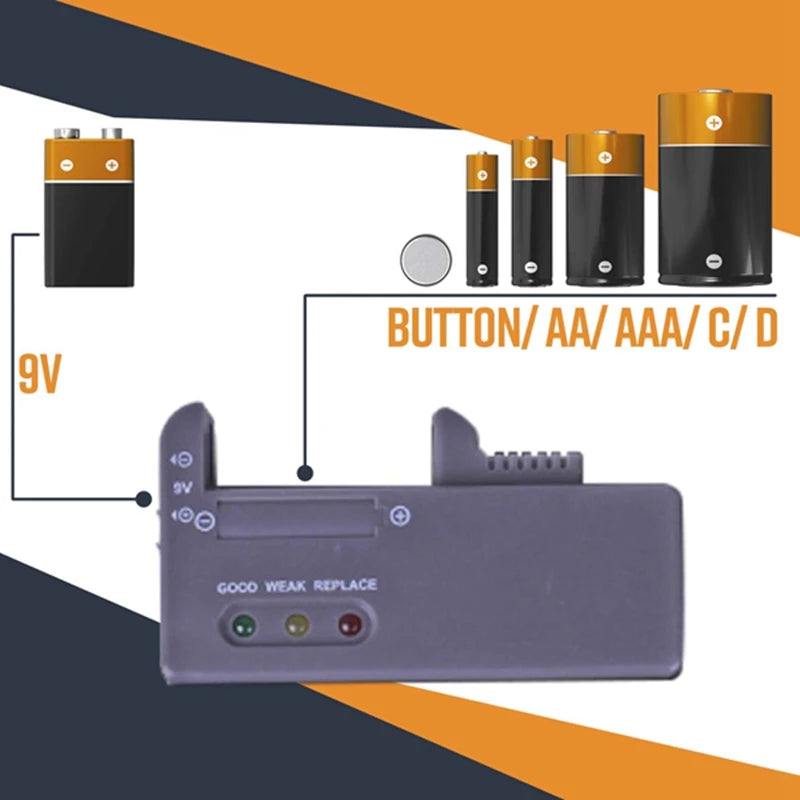 BUTTON/ AA/ AAA/ C/ D

9V

9V

GOOD WEAK REPLACE